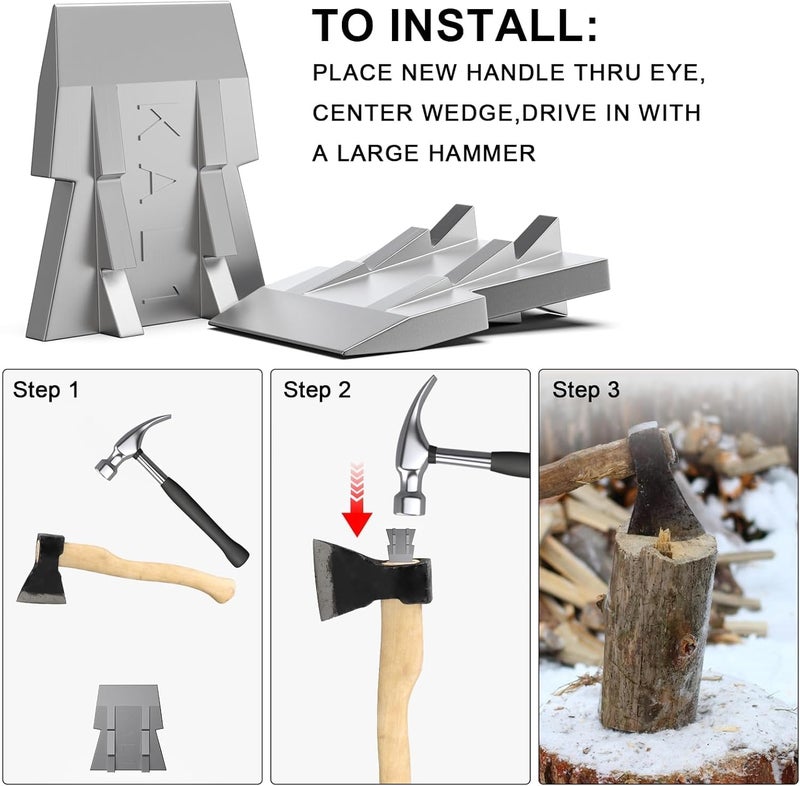 TO INSTALL:

PLACE NEW HANDLE THRU EYE, CENTER WEDGE,DRIVE IN WITH A LARGE HAMMER

KALI

Step 1

Step 2

Step 3